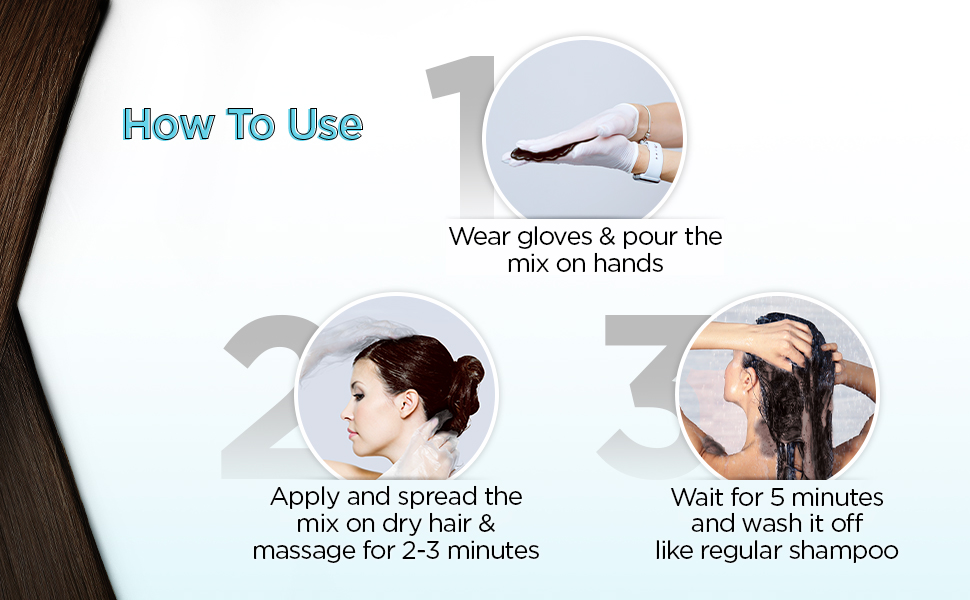 How To Use

1

Wear gloves & pour the mix on hands

2

Apply and spread the mix on dry hair & massage for 2-3 minutes

3

Wait for 5 minutes and wash it off like regular shampoo